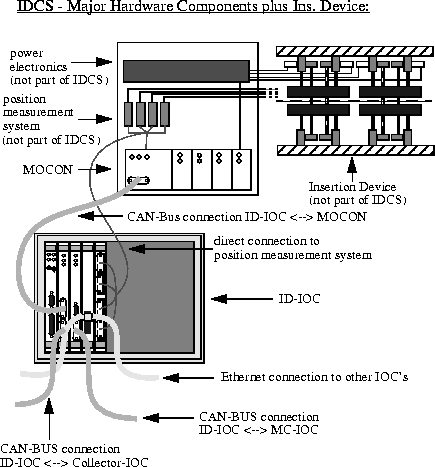 IDCS - Major Hardware Components plus Ins. Device:

power electronics (not part of IDCS)

position measurement system (not part of IDCS)

MOCON

Insertion Device (not part of IDCS)

CAN-Bus connection ID-IOC <--> MOCON

direct connection to position measurement system

ID-IOC

Ethernet connection to other IOC's

CAN-BUS connection ID-IOC <--> MC-IOC

CAN-BUS connection ID-IOC <--> Collector-IOC